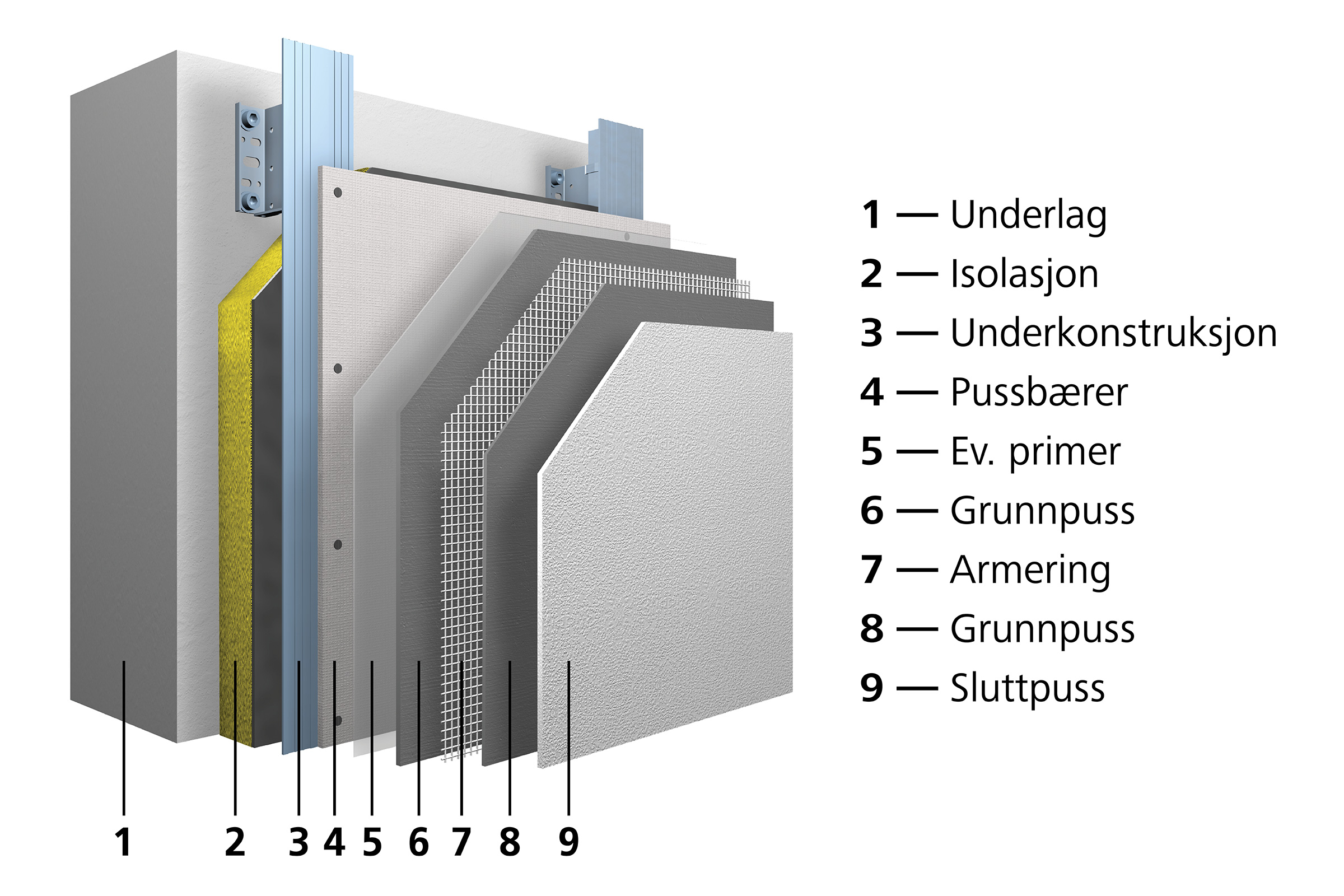 1 — Underlag
2 — Isolasjon
3 — Underkonstruksjon
4 — Pussbærer
5 — Ev. primer
6 — Grunnpuss
7 — Armering
8 — Grunnpuss
9 — Sluttpuss

1 2 3 4 5 6 7 8 9